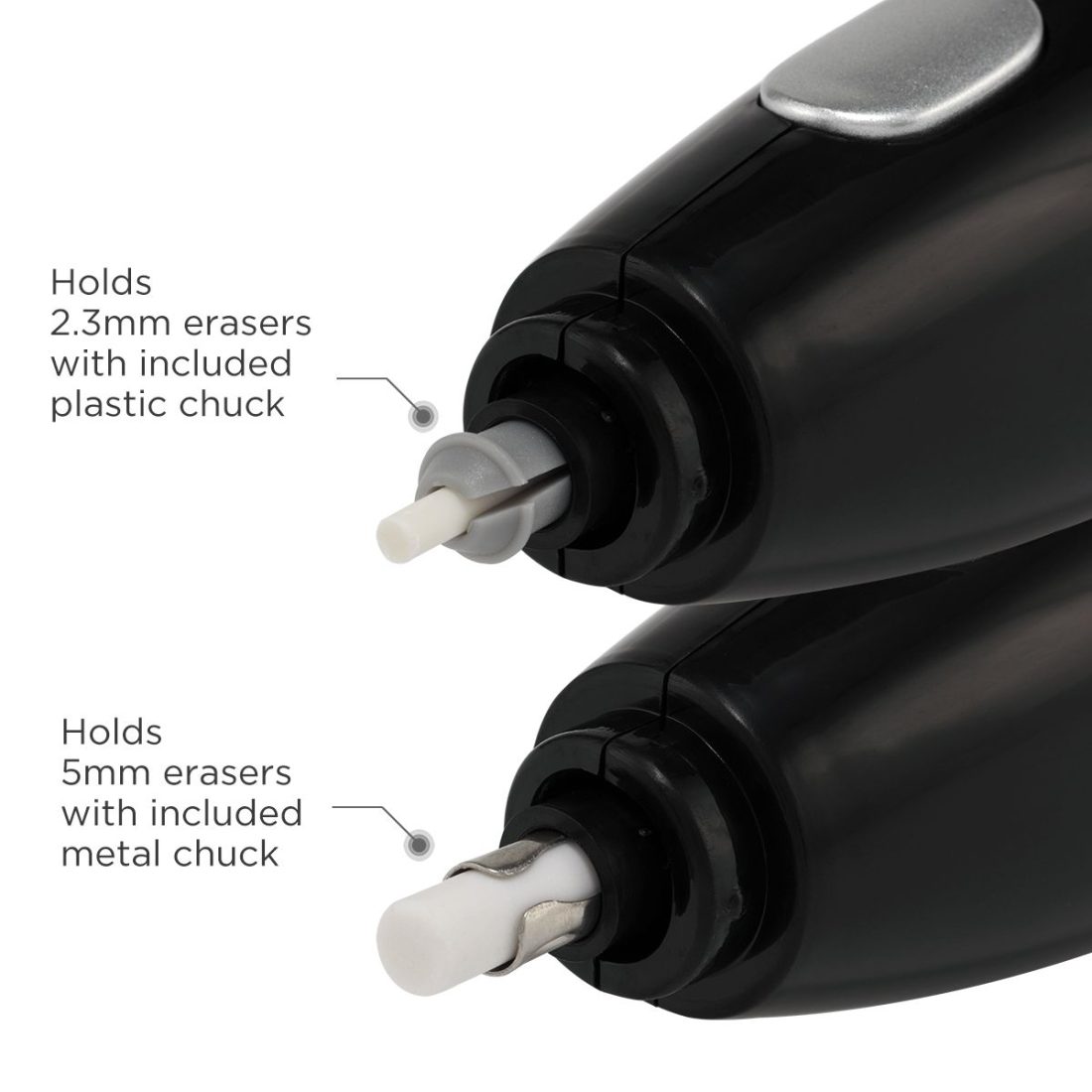 Holds
2.3mm erasers
with included
plastic chuck

Holds
5mm erasers
with included
metal chuck